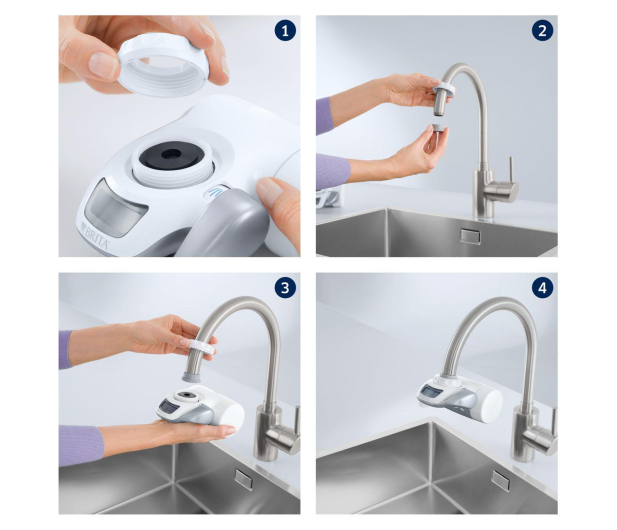 1

BRITA

2

3

4